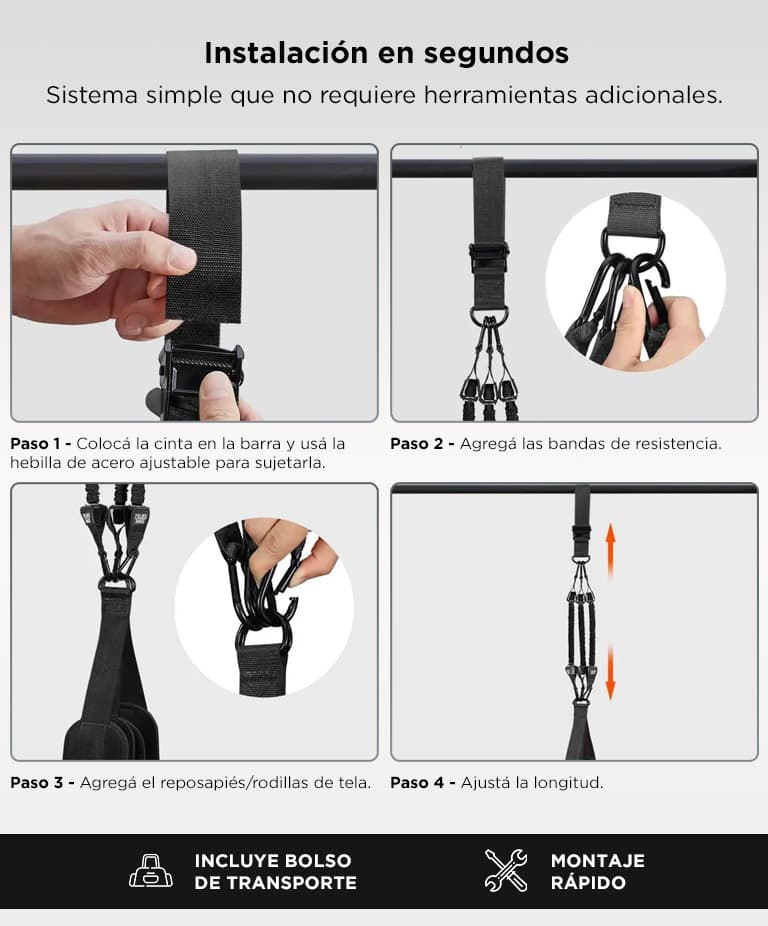 Instalación en segundos
Sistema simple que no requiere herramientas adicionales.

Paso 1 - Colocá la cinta en la barra y usá la hebilla de acero ajustable para sujetarla.

Paso 2 - Agregá las bandas de resistencia.

Paso 3 - Agregá el reposapiés/rodillas de tela.

Paso 4 - Ajustá la longitud.

INCLUYE BOLSO DE TRANSPORTE

MONTAJE RÁPIDO